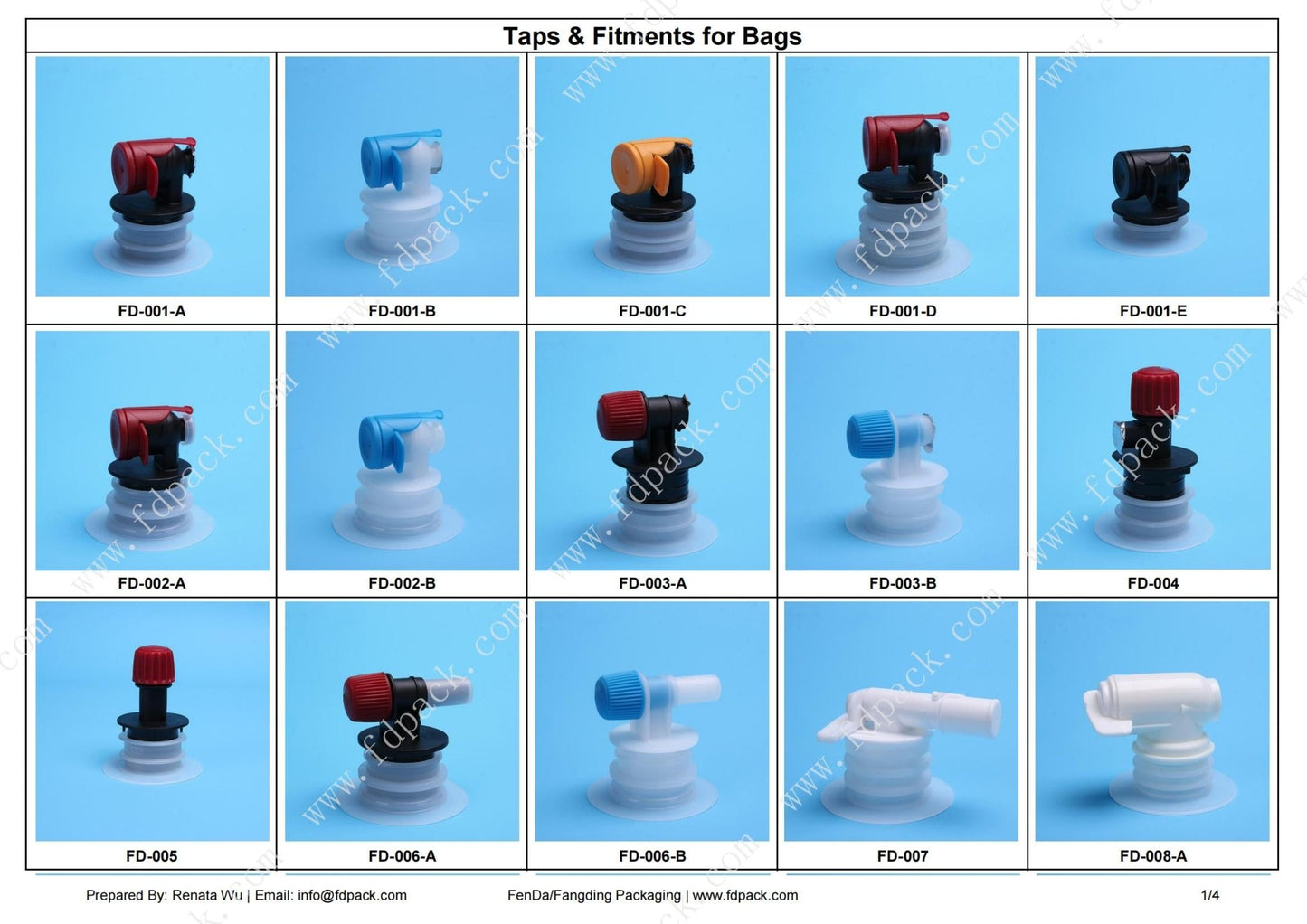 Taps & Fitments for Bags

| FD-001-A | FD-001-B | FD-001-C | FD-001-D | FD-001-E |
|---|---|---|---|---|
| FD-002-A | FD-002-B | FD-003-A | FD-003-B | FD-004 |
| FD-005 | FD-006-A | FD-006-B | FD-007 | FD-008-A |

www.fdpack.com

Prepared By: Renata Wu | Email: info@fdpack.com FenDa/Fangding Packaging | www.fdpack.com 1/4